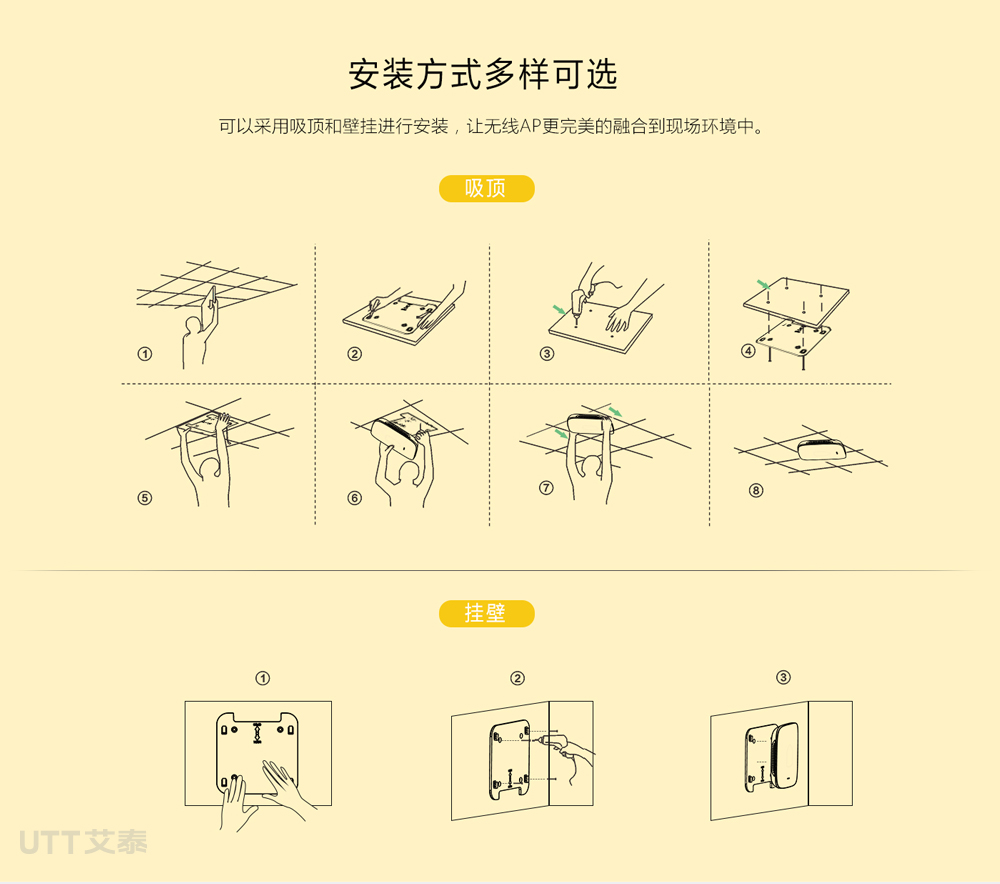 安装方式多样可选

可以采用吸顶和壁挂进行安装，让无线AP更完美的融合到现场环境中。

吸顶

①

②

③

④

⑤

⑥

⑦

⑧

挂壁

①

②

③

UTT艾泰